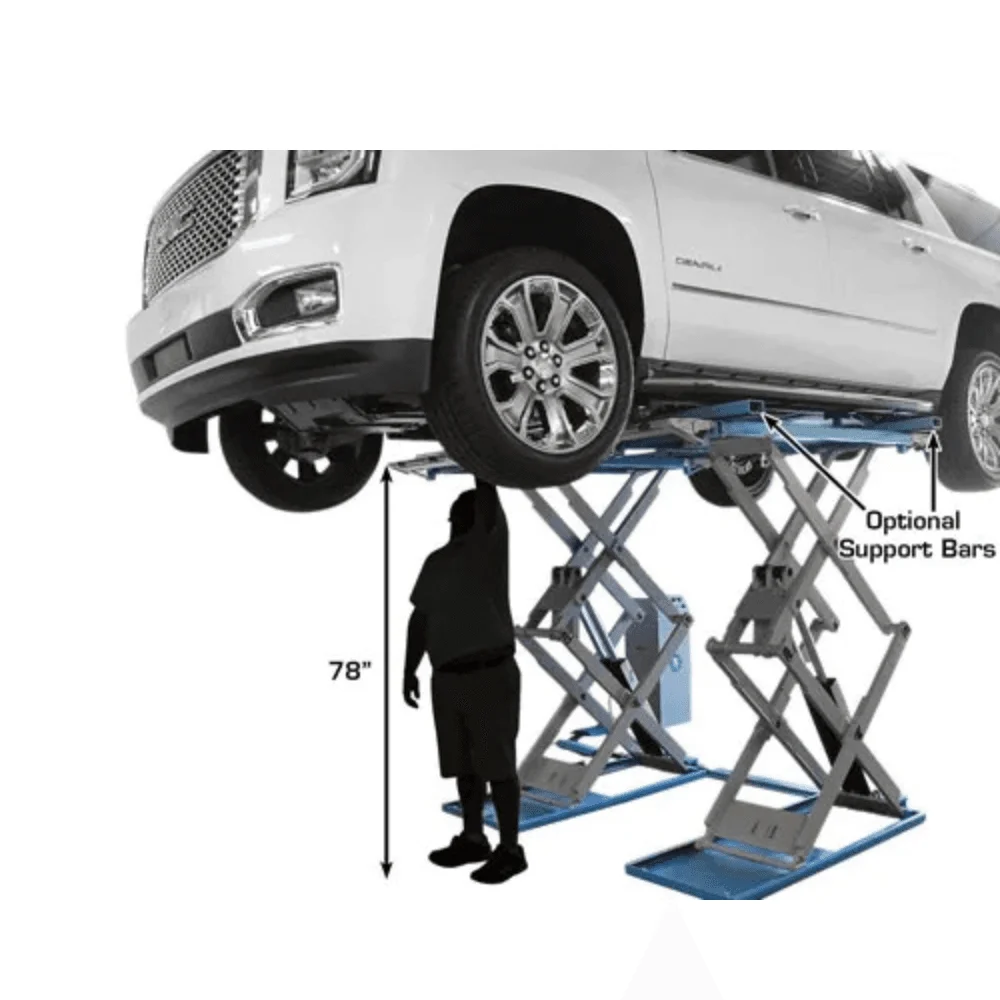 DENALI

Optional Support Bars

78"